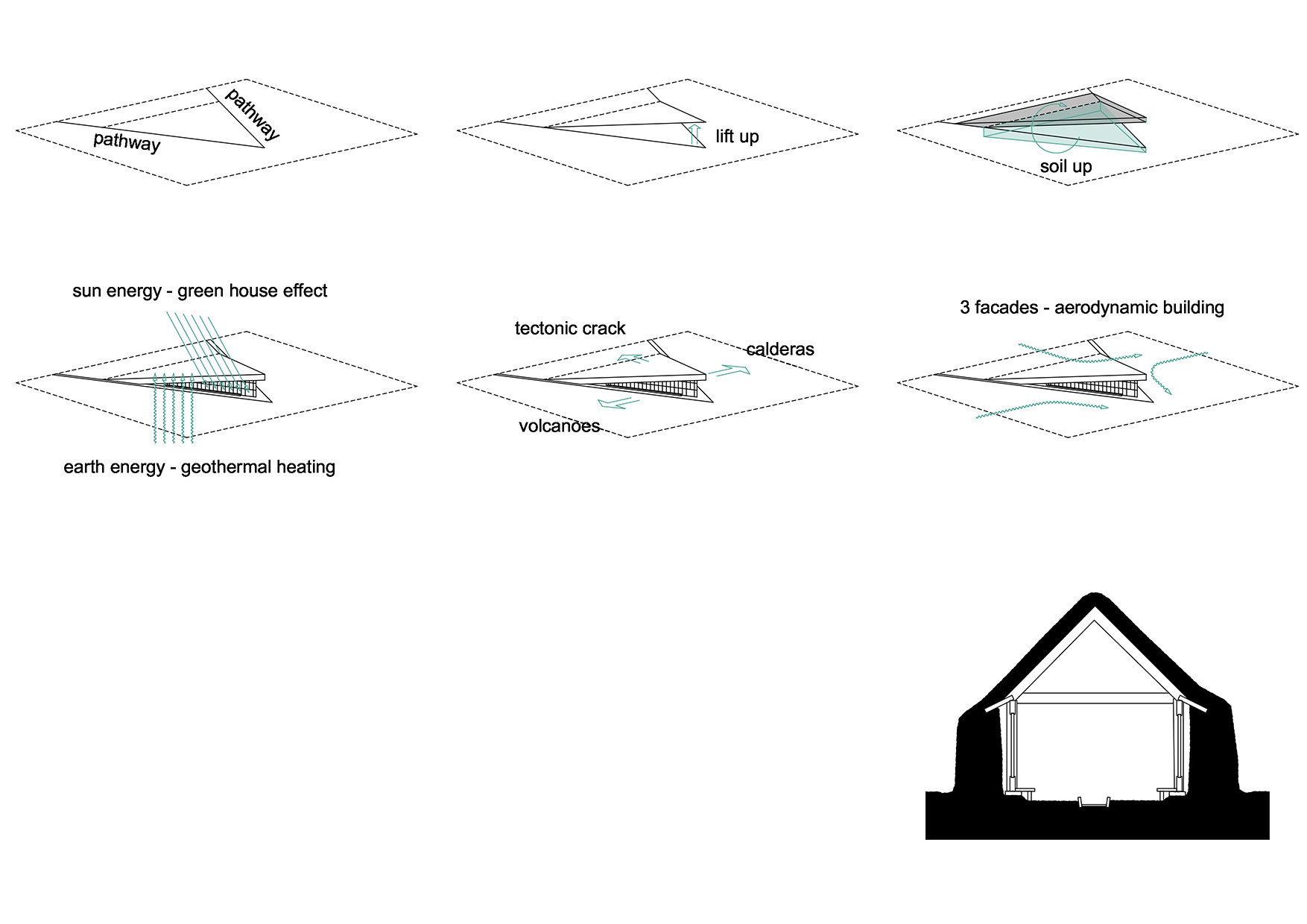 pathway

pathway

lift up

soil up

sun energy - green house effect

earth energy - geothermal heating

tectonic crack

calderas

volcanoes

3 facades - aerodynamic building