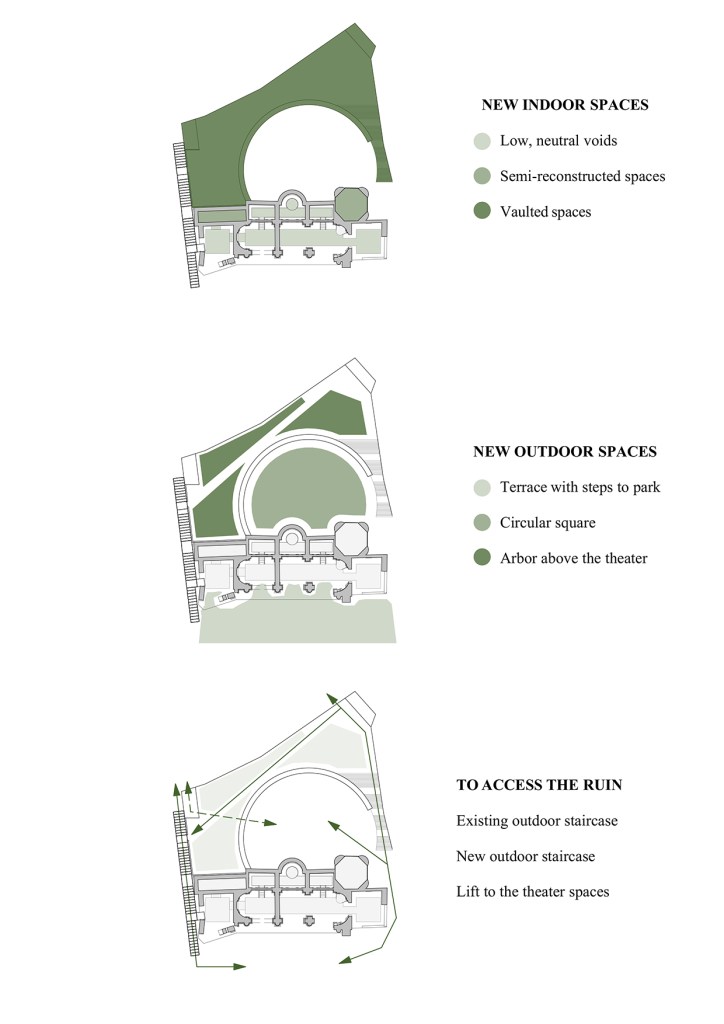 NEW INDOOR SPACES

Low, neutral voids

Semi-reconstructed spaces

Vaulted spaces

NEW OUTDOOR SPACES

Terrace with steps to park

Circular square

Arbor above the theater

TO ACCESS THE RUIN

Existing outdoor staircase

New outdoor staircase

Lift to the theater spaces